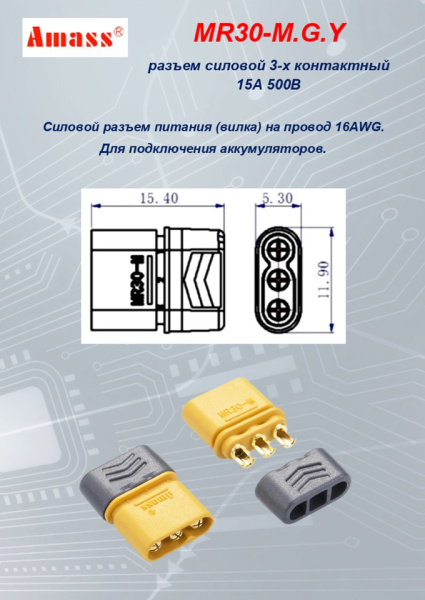 Amass®

MR30-M.G.Y

разъем силовой 3-х контактный 15А 500В

Силовой разъем питания (вилка) на провод 16AWG.
Для подключения аккумуляторов.

15.40

5.30

11.90

MR30-M

MR30-M

Amass